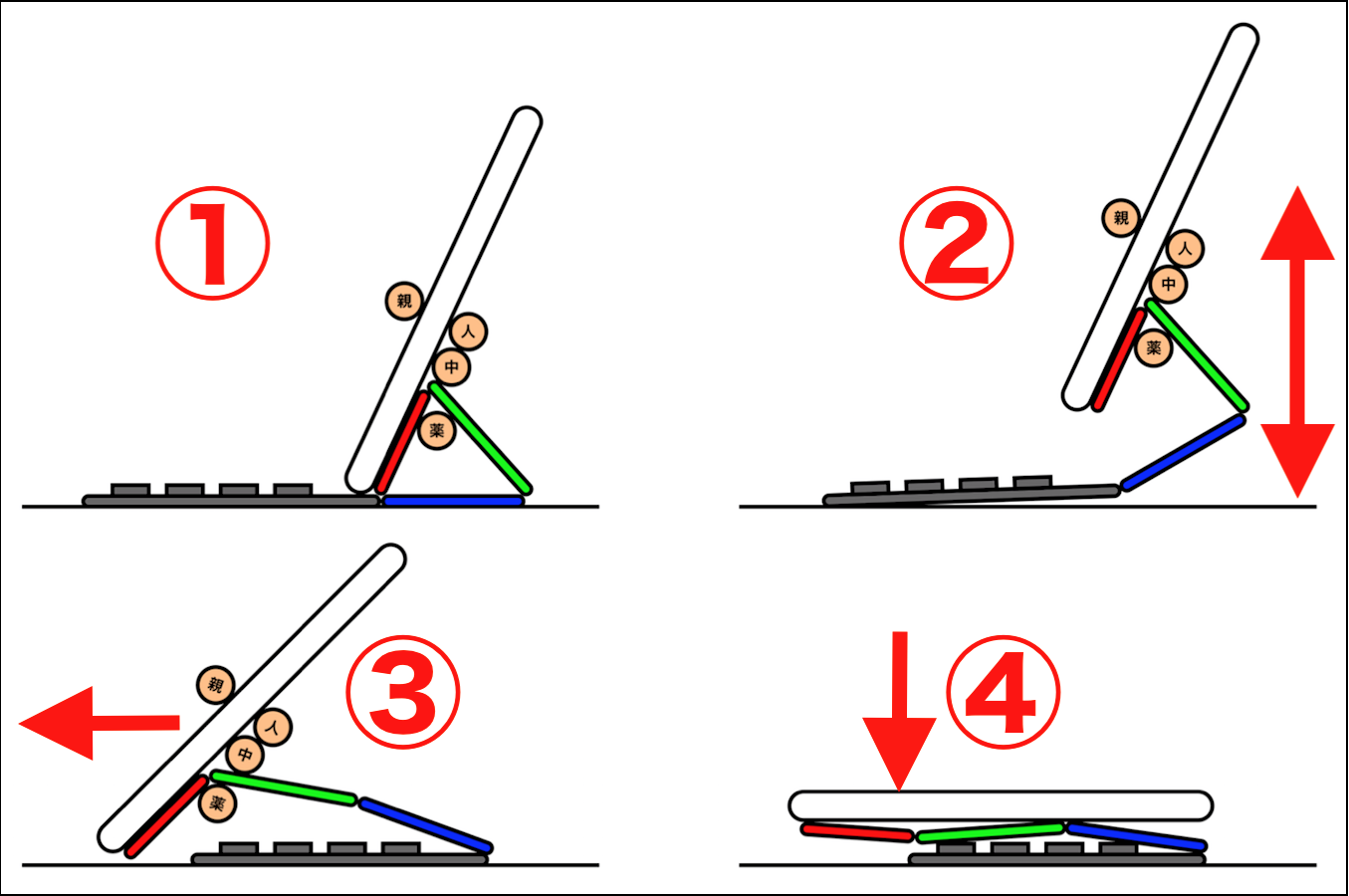 ①
親
人
中
薬

②
親
人
中
薬

③
親
人
中
薬

④