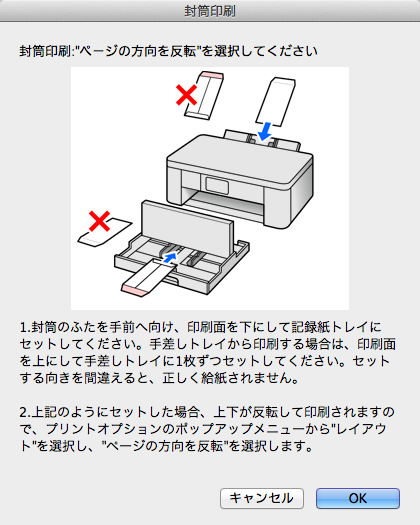 封筒印刷

封筒印刷:"ページの方向を反転"を選択してください

1.封筒のふたを手前へ向け、印刷面を下にして記録紙トレイにセットしてください。手差しトレイから印刷する場合は、印刷面を上にして手差しトレイに1枚ずつセットしてください。セットする向きを間違えると、正しく給紙されません。

2.上記のようにセットした場合、上下が反転して印刷されますので、プリントオプションのポップアップメニューから"レイアウト"を選択し、"ページの方向を反転"を選択します。

キャンセル
OK